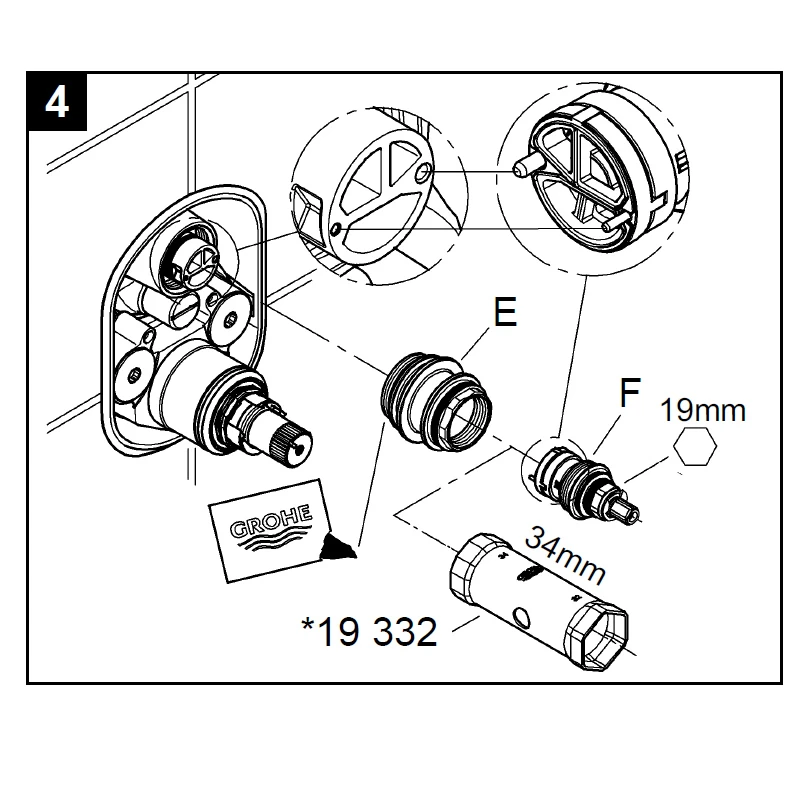 4

E

F

19mm

GROHE

34mm

*19 332